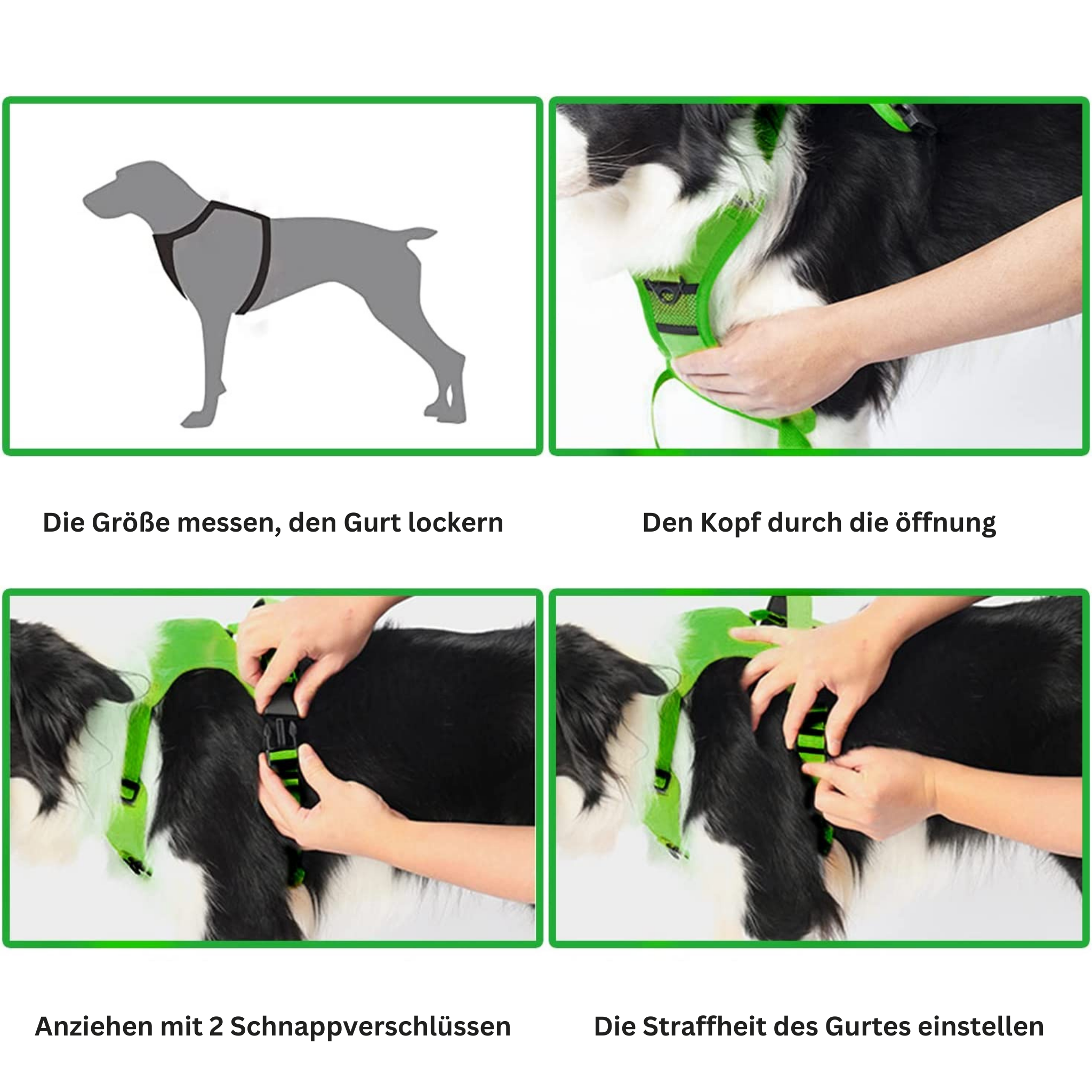 Die Größe messen, den Gurt lockern

Den Kopf durch die öffnung

Anziehen mit 2 Schnappverschlüssen

Die Straffheit des Gurtes einstellen