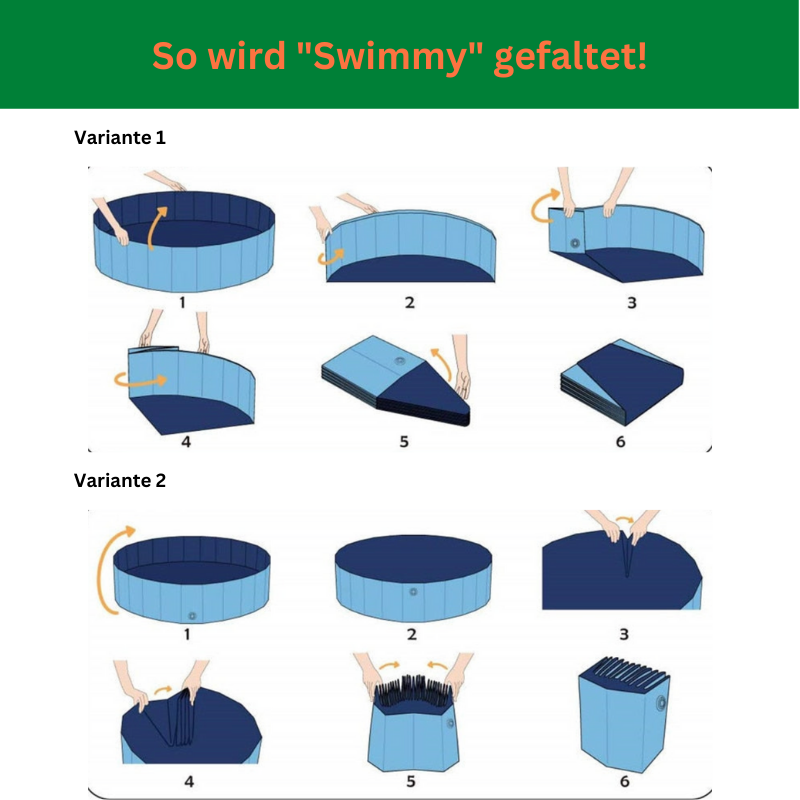 So wird "Swimmy" gefaltet!

Variante 1

1 2 3

4 5 6

Variante 2

1 2 3

4 5 6